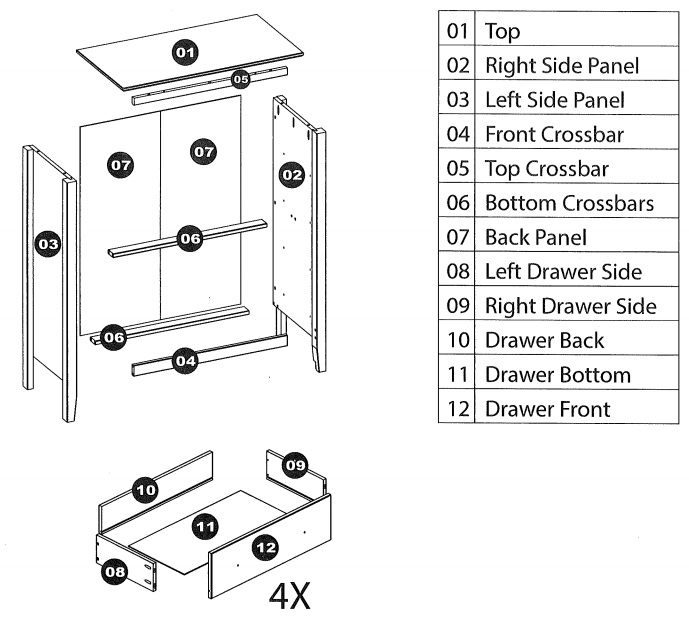 01

05

07

07

02

03

06

06

04

10

09

11

12

08

4X

| 01 | Top |
|---|---|
| 02 | Right Side Panel |
| 03 | Left Side Panel |
| 04 | Front Crossbar |
| 05 | Top Crossbar |
| 06 | Bottom Crossbars |
| 07 | Back Panel |
| 08 | Left Drawer Side |
| 09 | Right Drawer Side |
| 10 | Drawer Back |
| 11 | Drawer Bottom |
| 12 | Drawer Front |